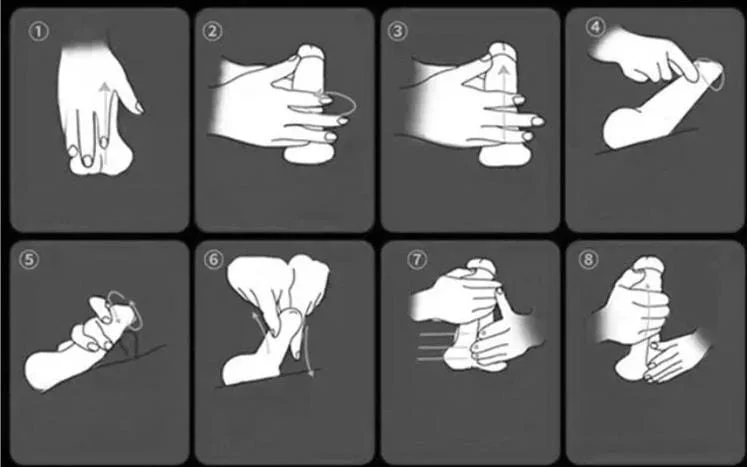 ①

②

③

④

⑤

⑥

⑦

⑧