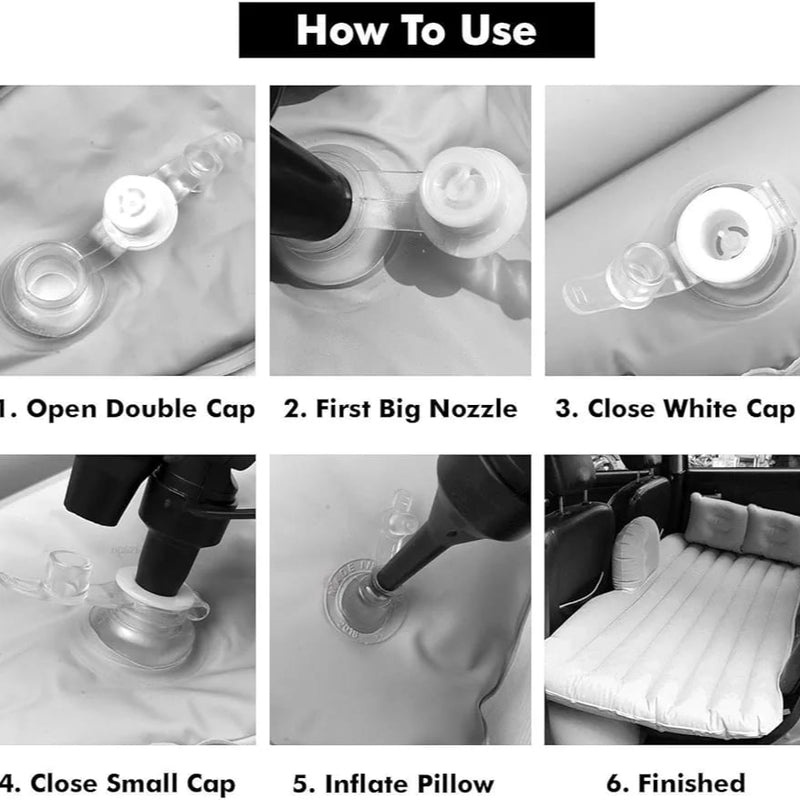 How To Use

1. Open Double Cap

2. First Big Nozzle

3. Close White Cap

4. Close Small Cap

5. Inflate Pillow

6. Finished