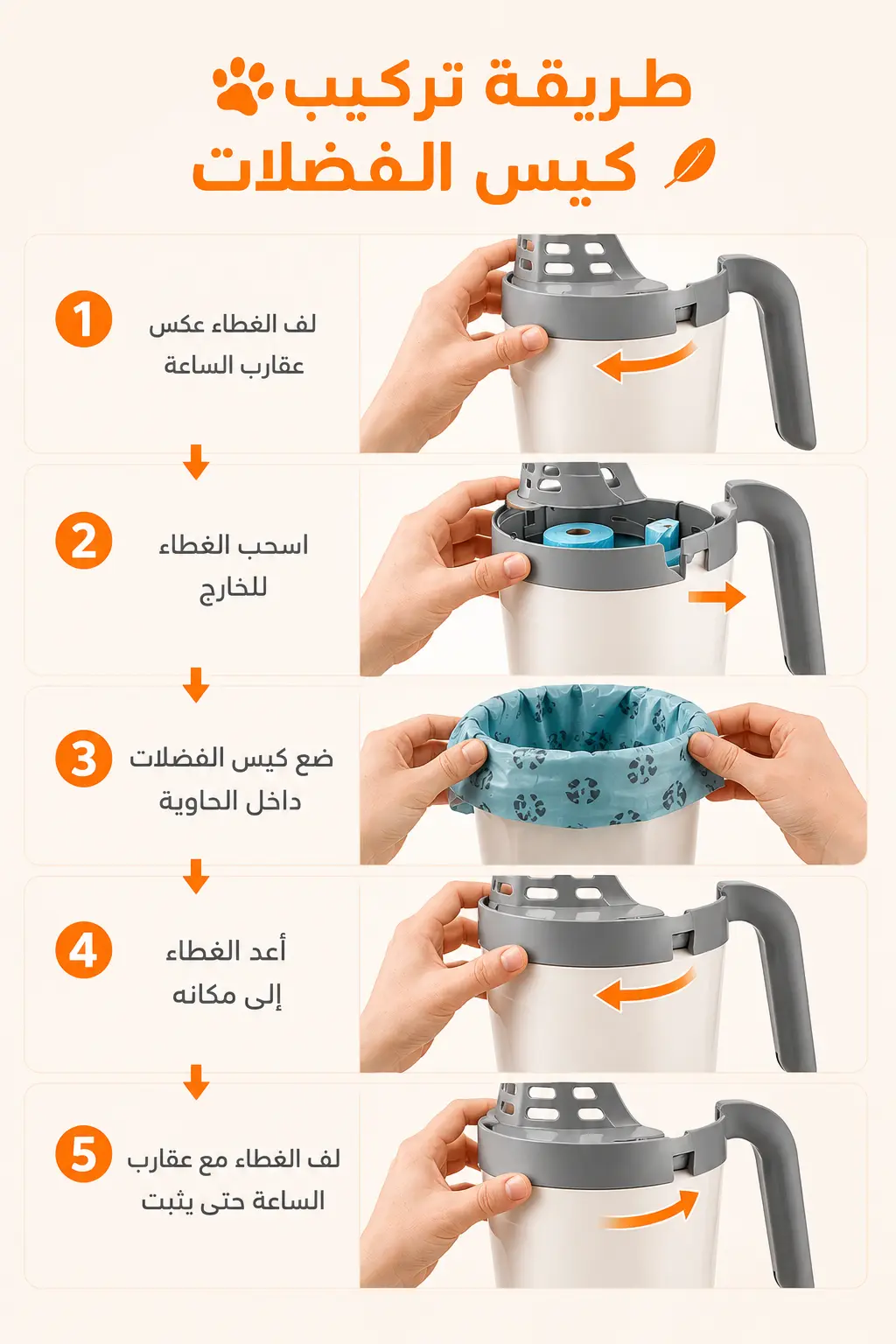 طريقة تركيب
كيس الفضلات

1
لف الغطاء عكس عقارب الساعة

2
اسحب الغطاء للخارج

3
ضع كيس الفضلات داخل الحاوية

4
أعد الغطاء إلى مكانه

5
لف الغطاء مع عقارب الساعة حتى يثبت